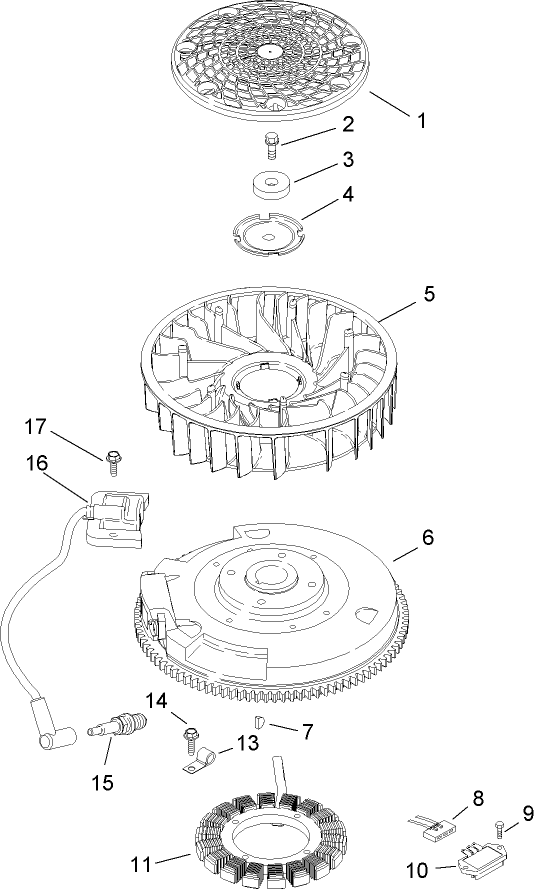 1
2
3
4
5
17
16
6
14
7
13
15
8
9
11
10