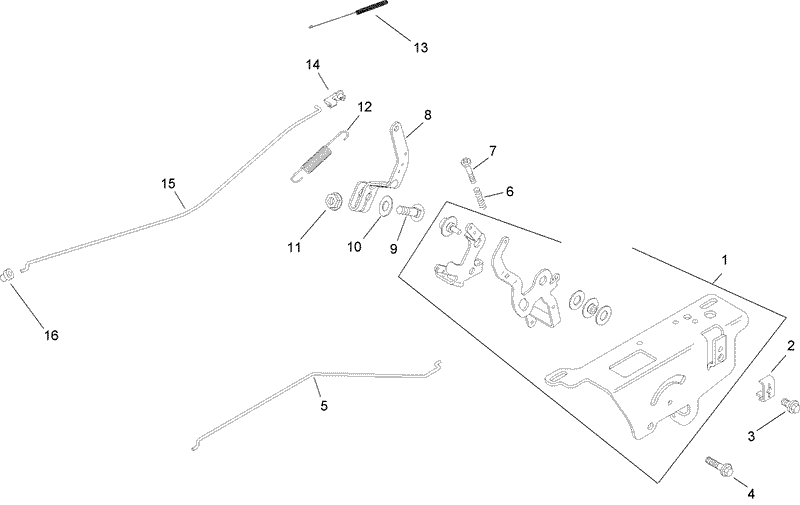 13
14
12
8
7
6
15
11
10
9
1
16
2
5
3
4