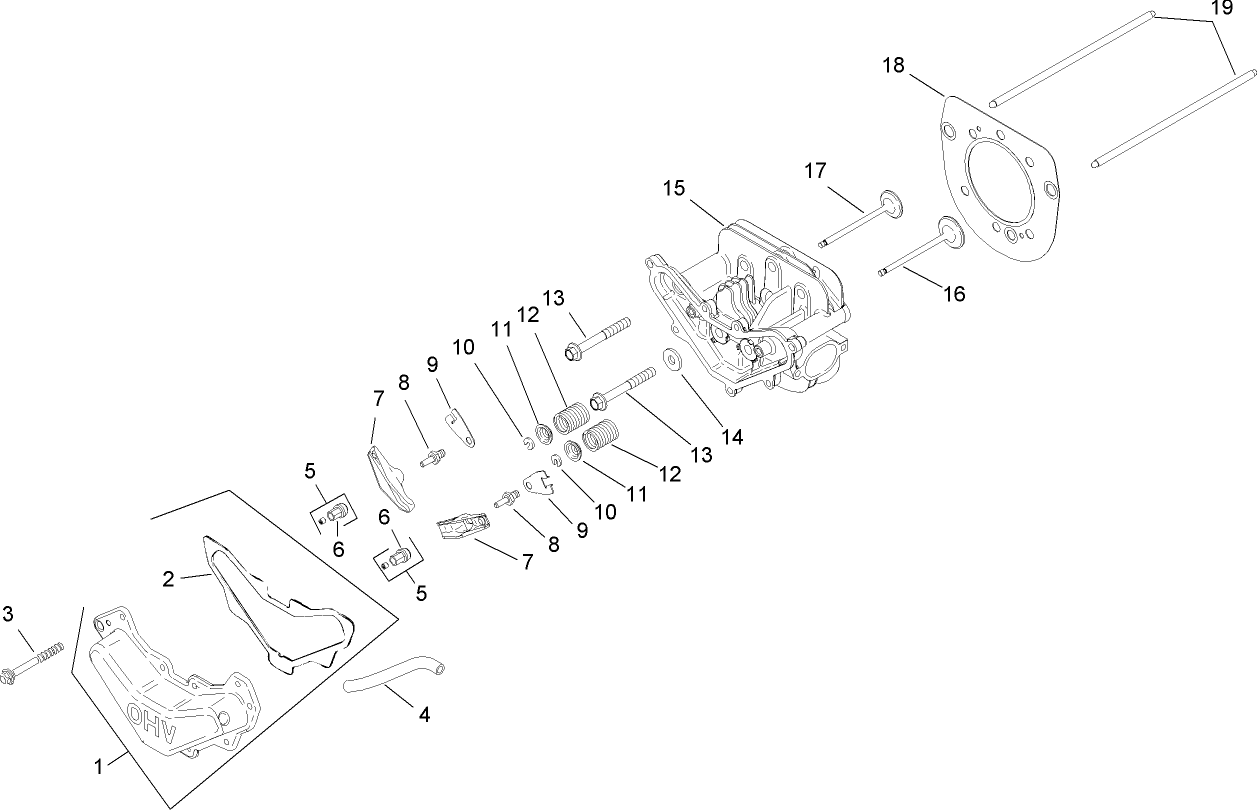 19
18
17
15
16
13
12
11
10
9
8
7
14
13
12
11
10
9
8
7
5
6
6
5
2
3
OHV
4
1