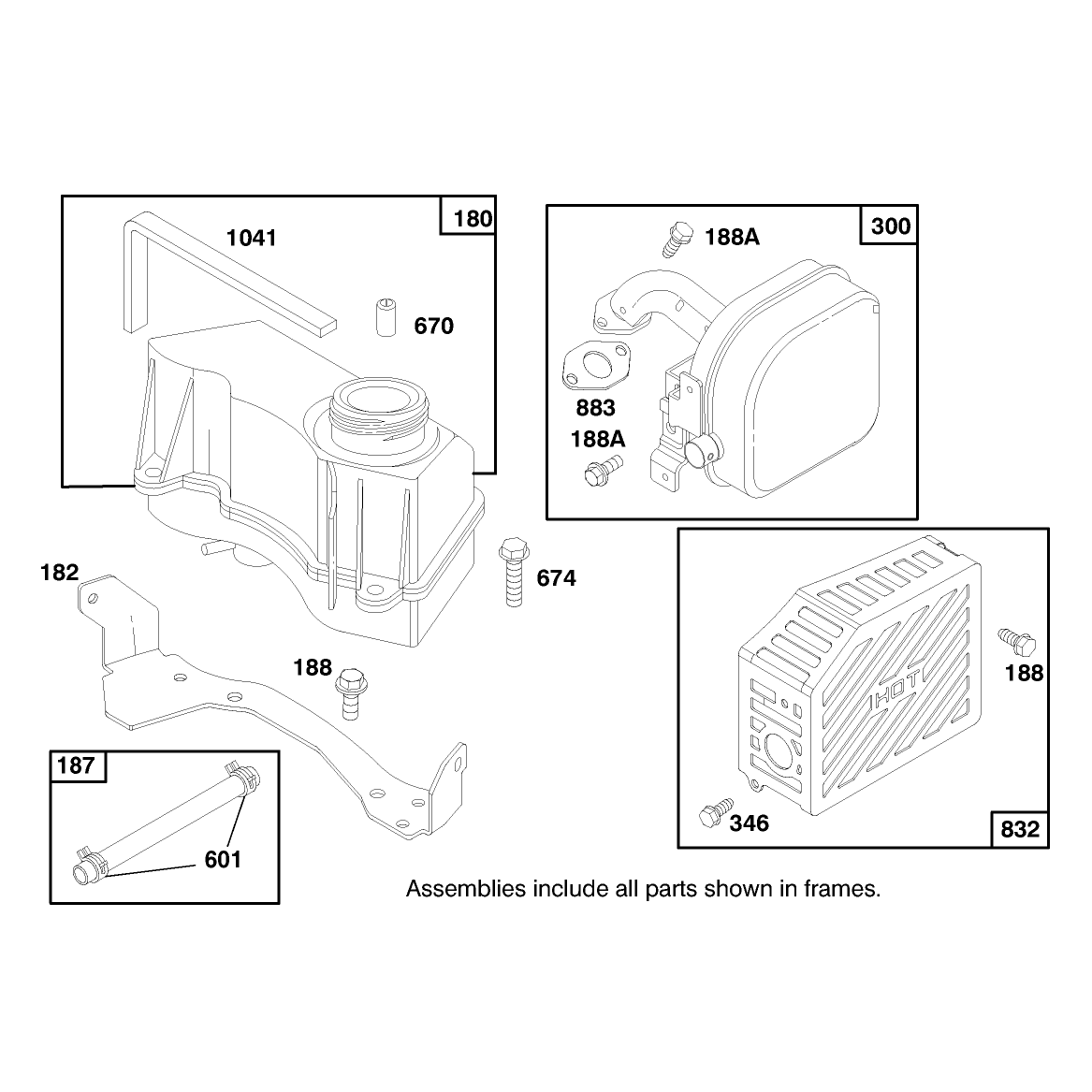 180
1041
670
300
188A
883
188A
182
674
188
187
601
HOT
188
346
832
Assemblies include all parts shown in frames.