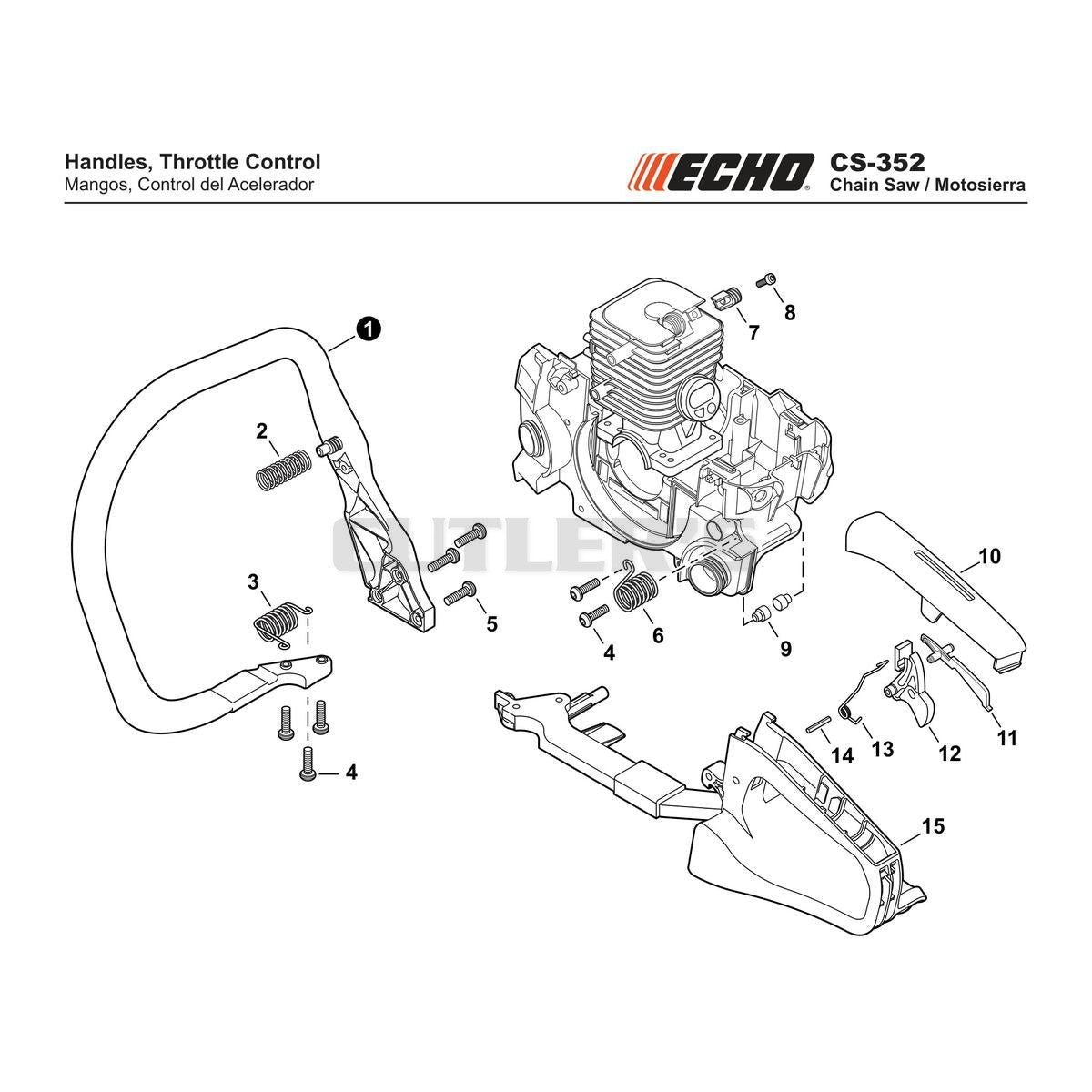 Handles, Throttle Control
Mangos, Control del Acelerador

ECHO CS-352
Chain Saw / Motosierra

1
2
3
4
5
4
6
7
8
9
10
11
12
13
14
15

CUTLERS