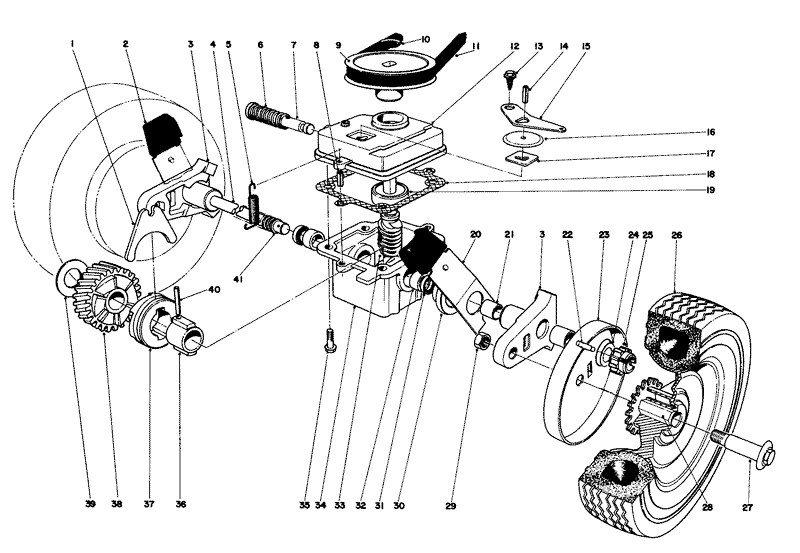 1
2
3
4
5
6
7
8
9
10
11
12
13
14
15
16
17
18
19
20
21
3
22
23
24
25
26
41
40
39
38
37
36
35
34
33
32
31
30
29
28
27