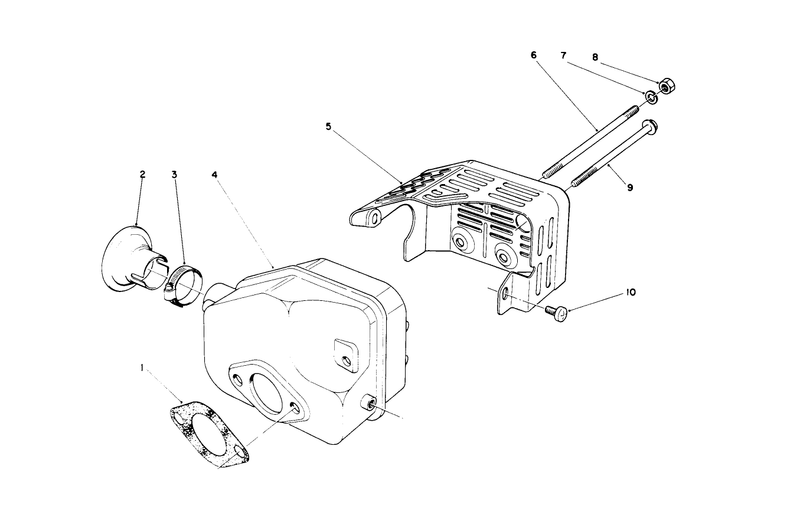 6
7
8
5
9
2
3
4
10
1