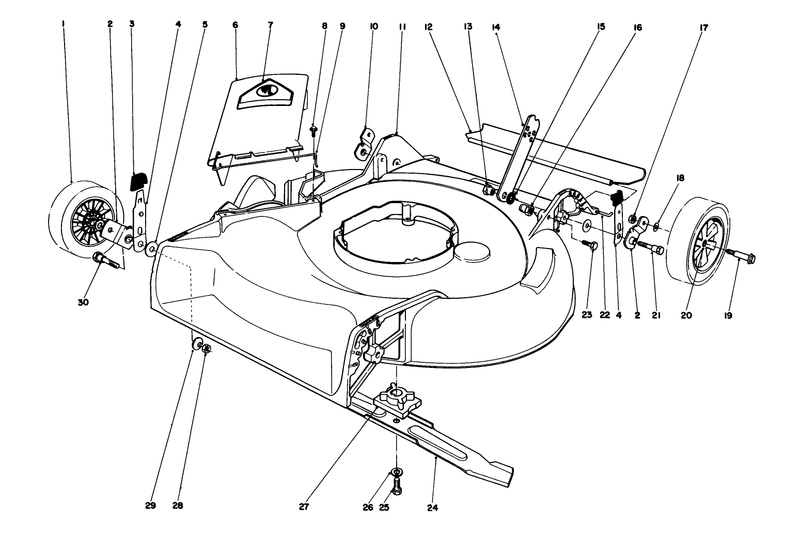 1 2 3 4 5 6 7 8 9 10 11 12 13 14 15 16 17

18

30

23 22 4 2 21 20 19

29 28 27 26 25 24