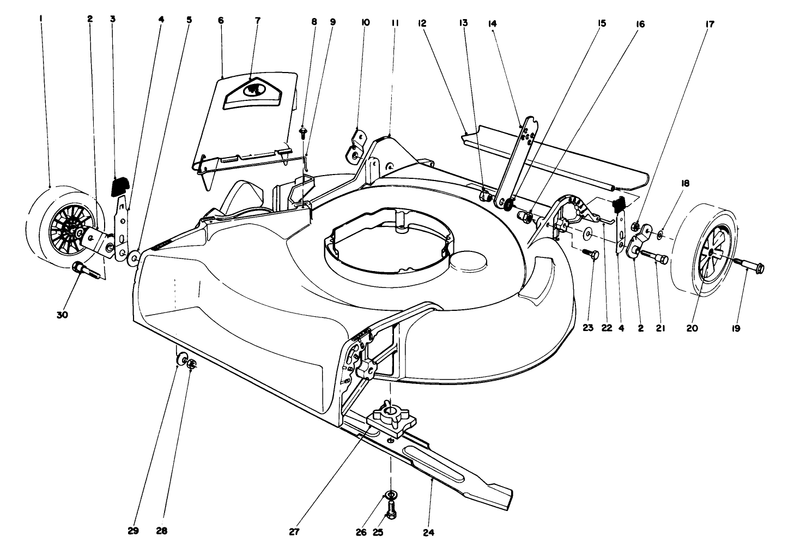 1 2 3 4 5 6 7 8 9 10 11 12 13 14 15 16 17

18

30

23 22 4 2 21 20 19

29 28 27 26 25 24