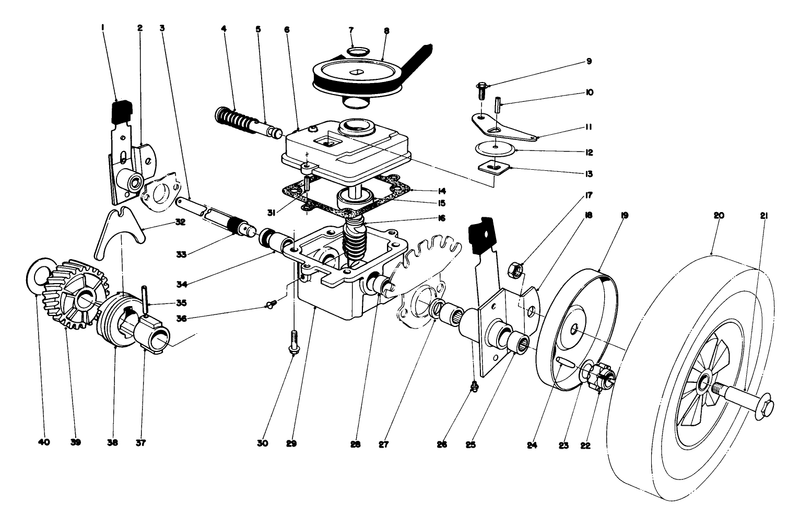 1 2 3 4 5 6 7 8 9 10 11 12 13 14 15 16 17 18 19 20 21 31 32 33 34 35 36 40 39 38 37 30 29 28 27 26 25 24 23 22