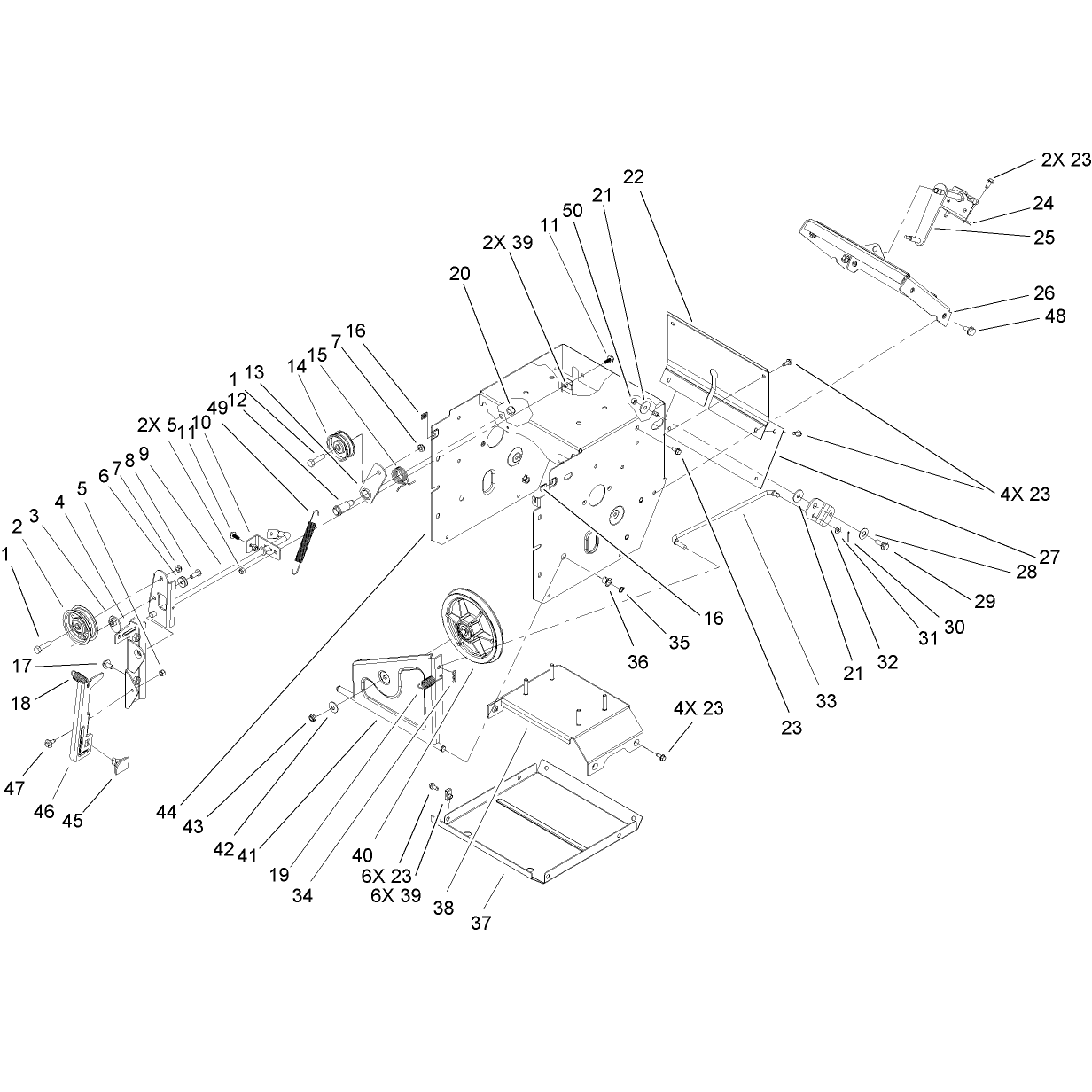 2X 23
24
25
26
48
22
21
50
11
2X 39
20
16
7
15
14
13
1
12
49
10
11
2X 5
9
8
7
6
5
4
3
2
1
17
18
47
46
45
44
43
42
41
19
34
40
6X 23
6X 39
38
37
4X 23
36
35
16
23
33
21
32
31
30
29
28
27
4X 23