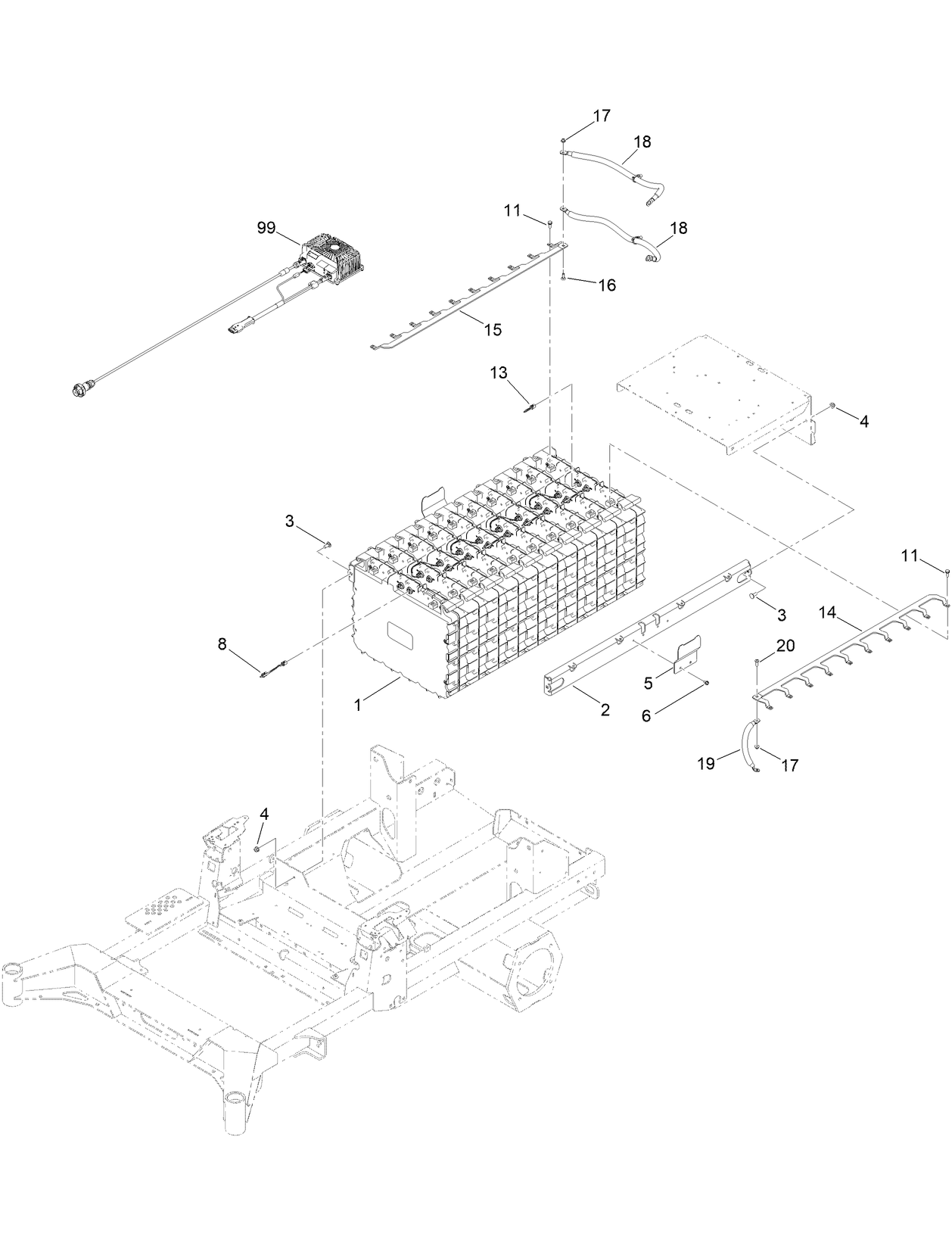 17
18
11
99
18
16
15
13
4
3
11
3
14
8
20
5
1
2
6
19
17
4