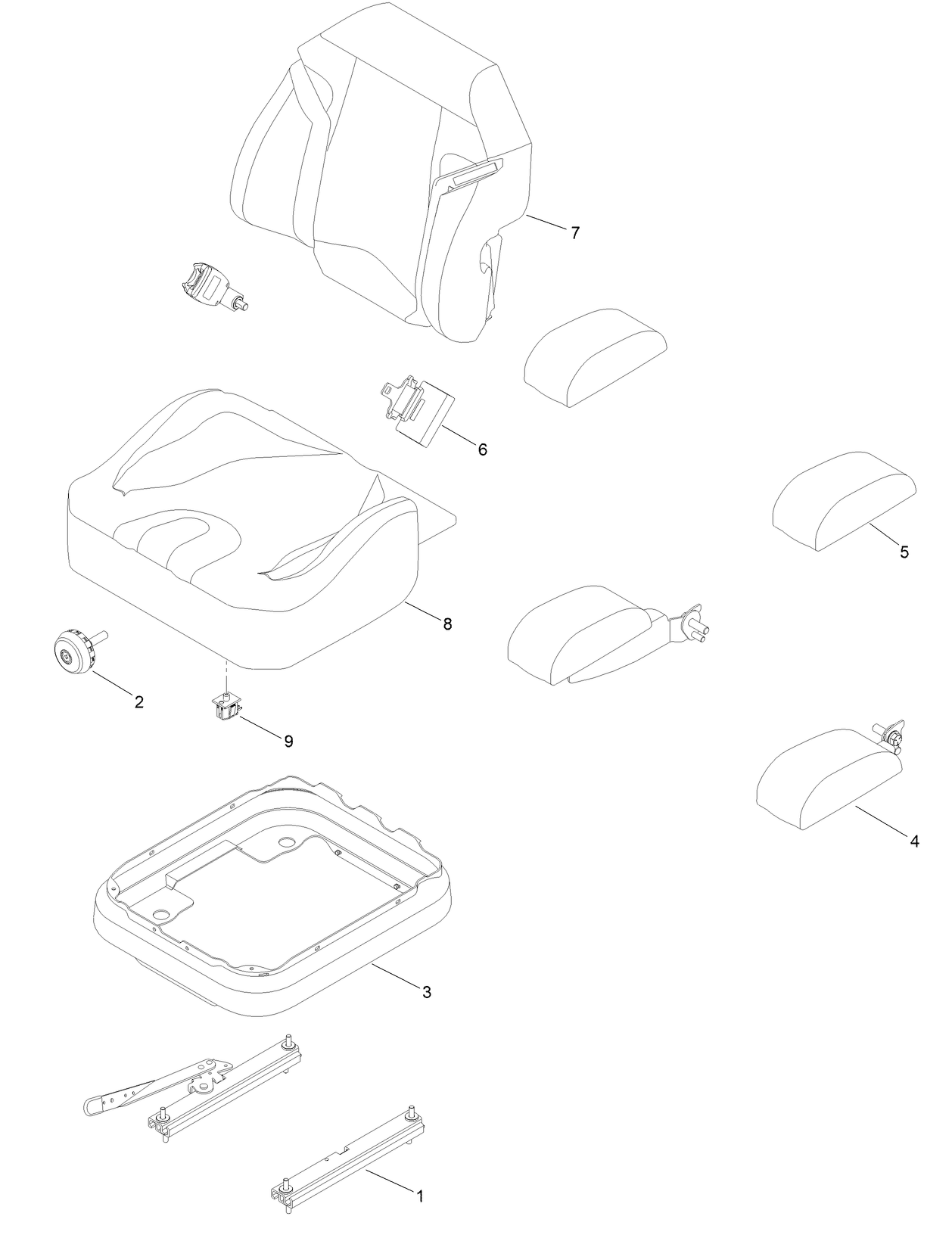 7

6

5

8

2

9

4

3

1