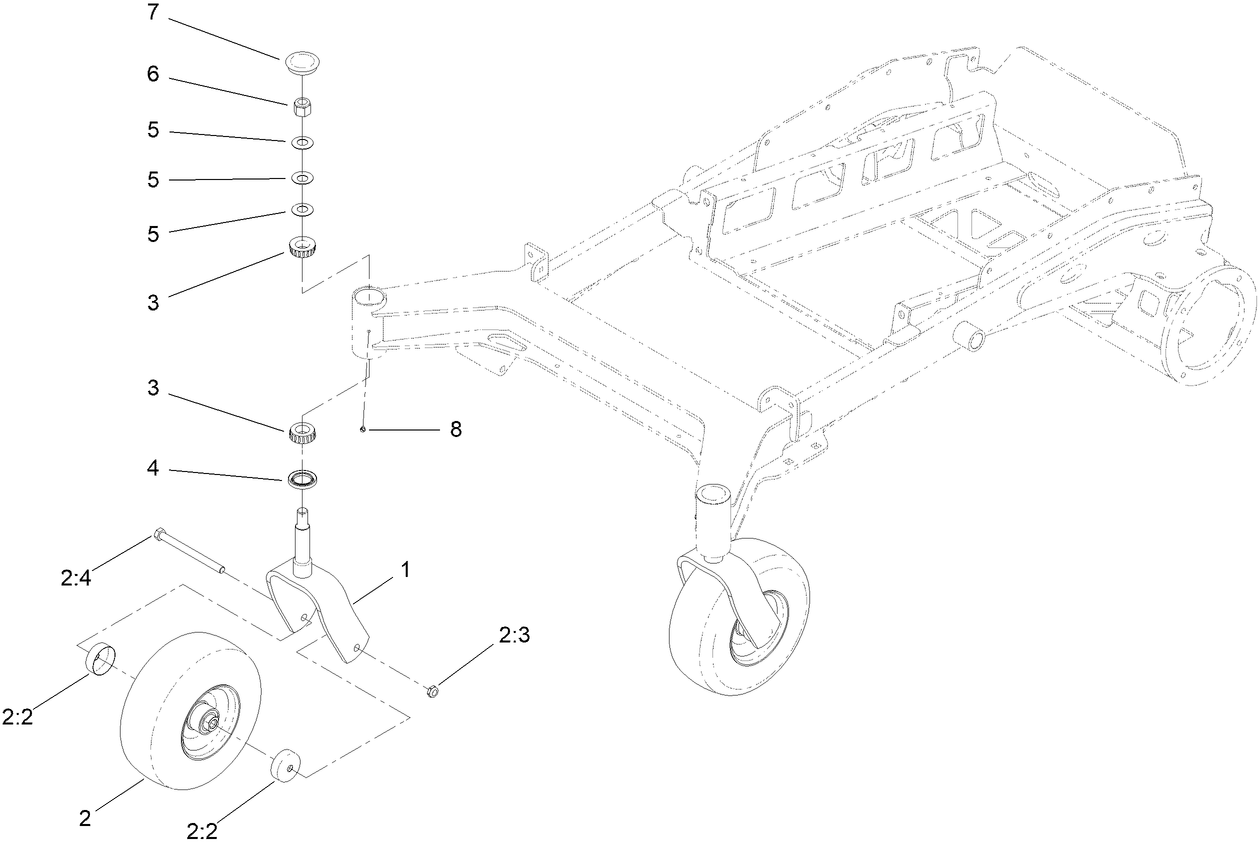 7
6
5
5
5
3
3
8
4
2:4
1
2:3
2:2
2
2:2