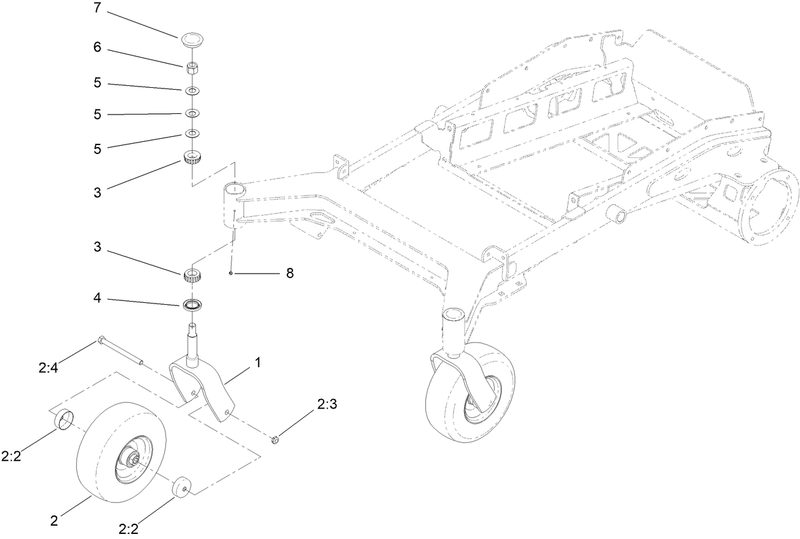 7
6
5
5
5
3
3
8
4
2:4
1
2:3
2:2
2
2:2