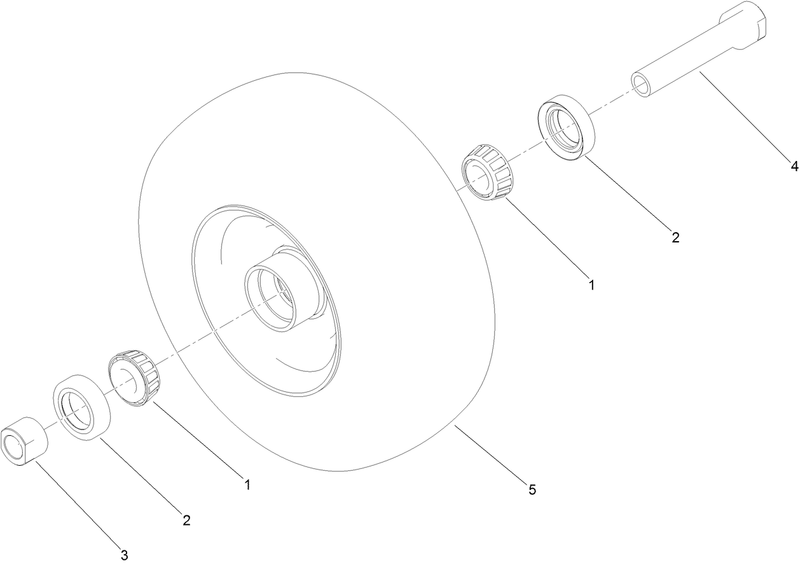 4
2
1
1
5
2
3