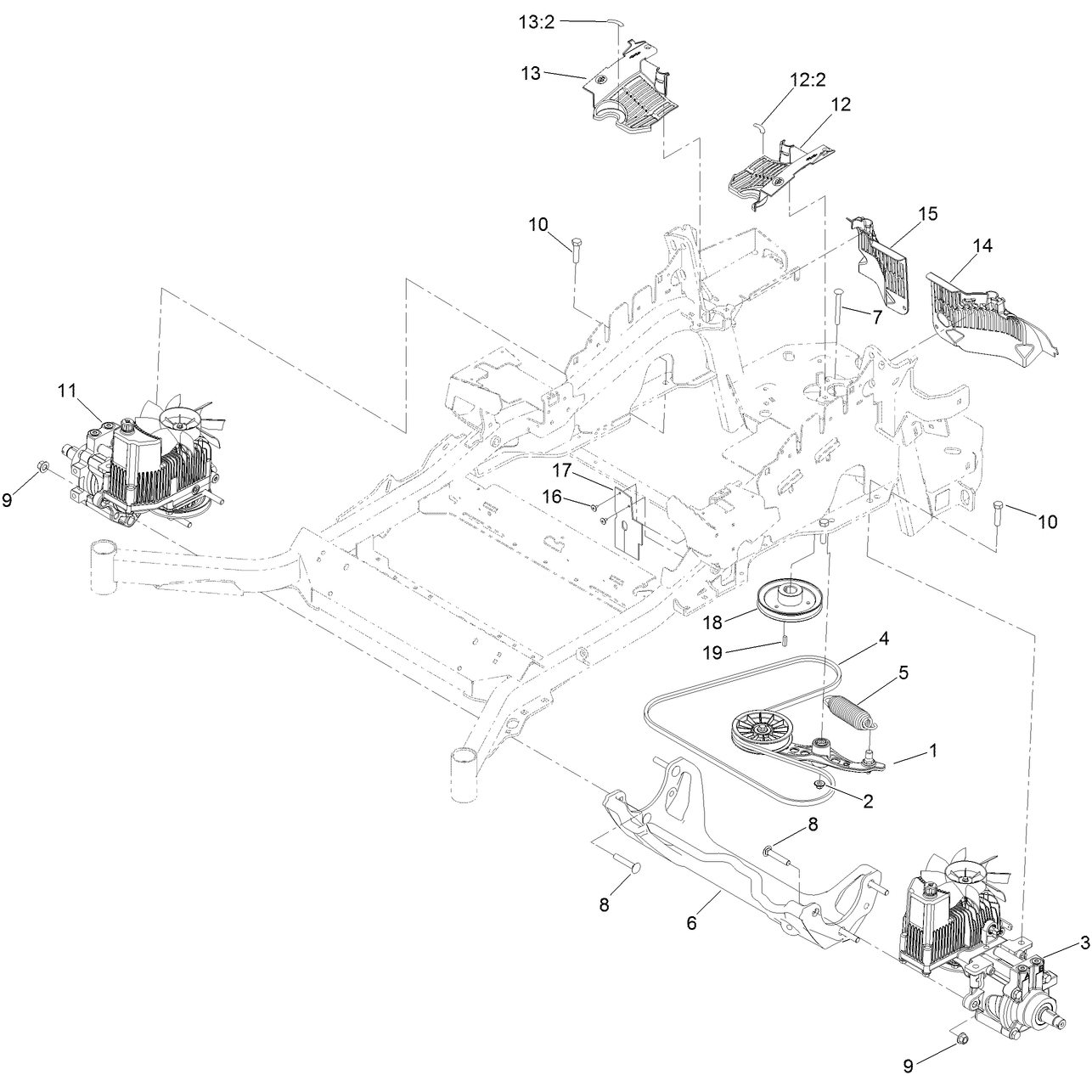 13:2
13
12:2
12
10
15
14
7
11
9
17
16
10
18
19
4
5
1
2
8
8
6
3
9