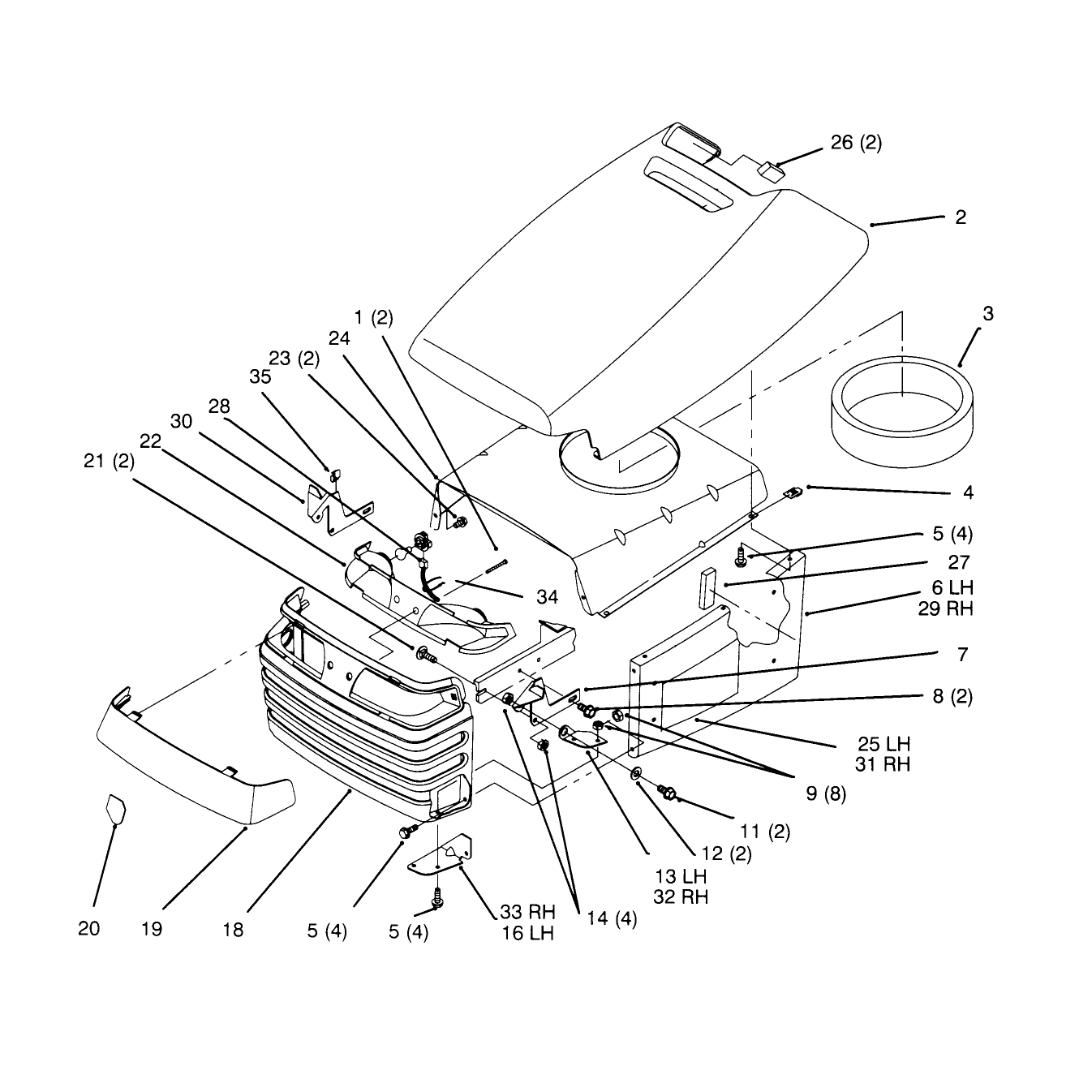 26 (2)
2
3
1 (2)
24
23 (2)
35
28
30
22
21 (2)
4
5 (4)
27
6 LH
29 RH
34
7
8 (2)
25 LH
31 RH
9 (8)
11 (2)
12 (2)
13 LH
32 RH
14 (4)
33 RH
16 LH
5 (4)
5 (4)
18
19
20