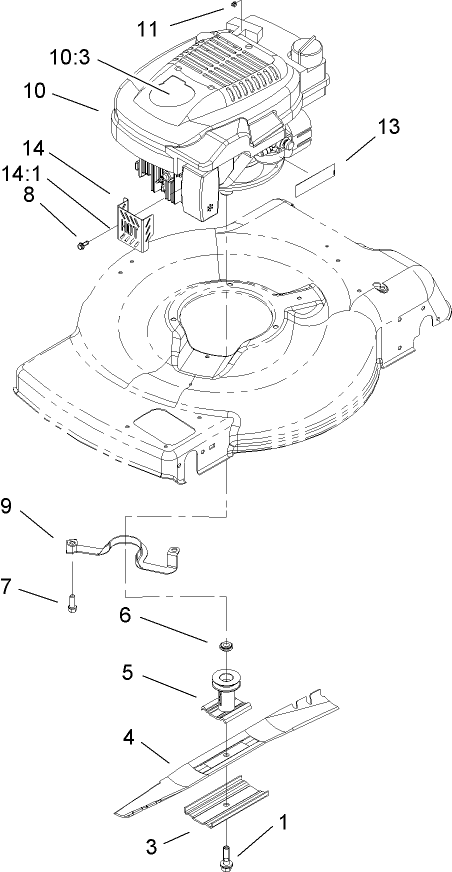 11
10:3
10
13
14
14:1
8
9
7
6
5
4
3
1