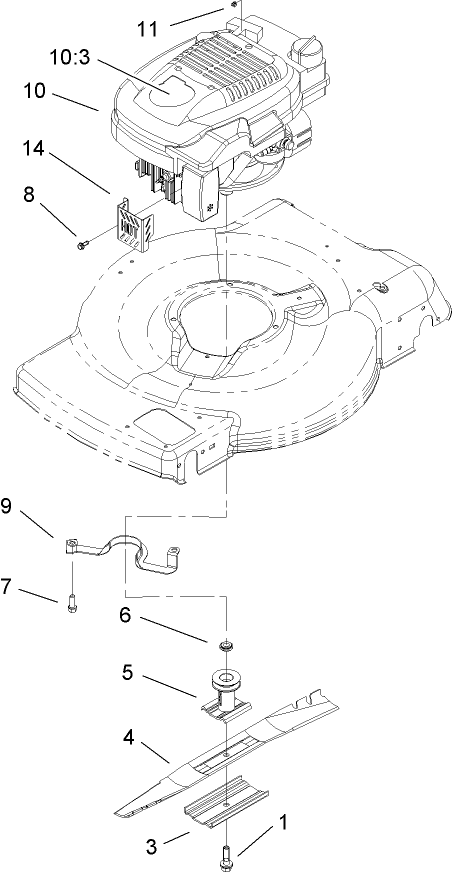 11
10:3
10
14
8
9
7
6
5
4
3
1