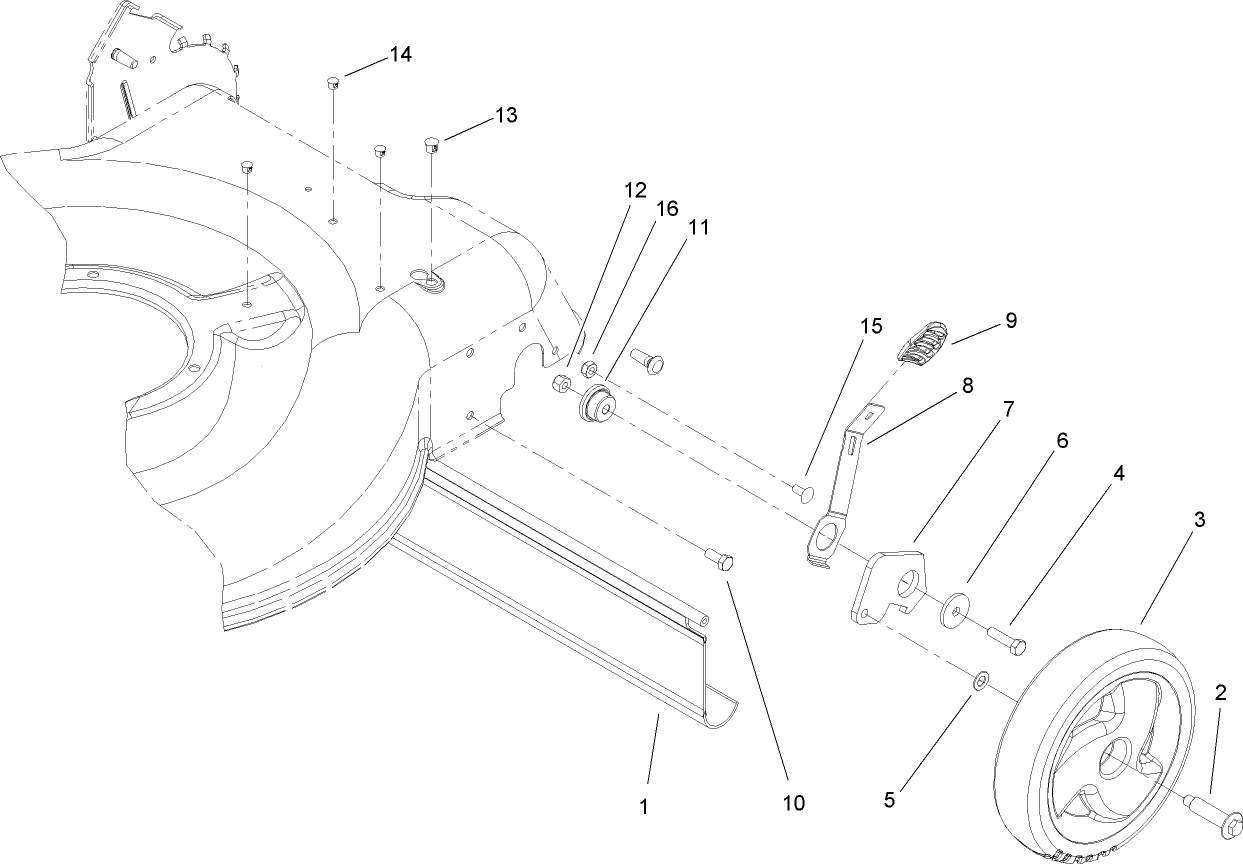 14
13
12
16
11
15
9
8
7
6
4
3
2
5
10
1