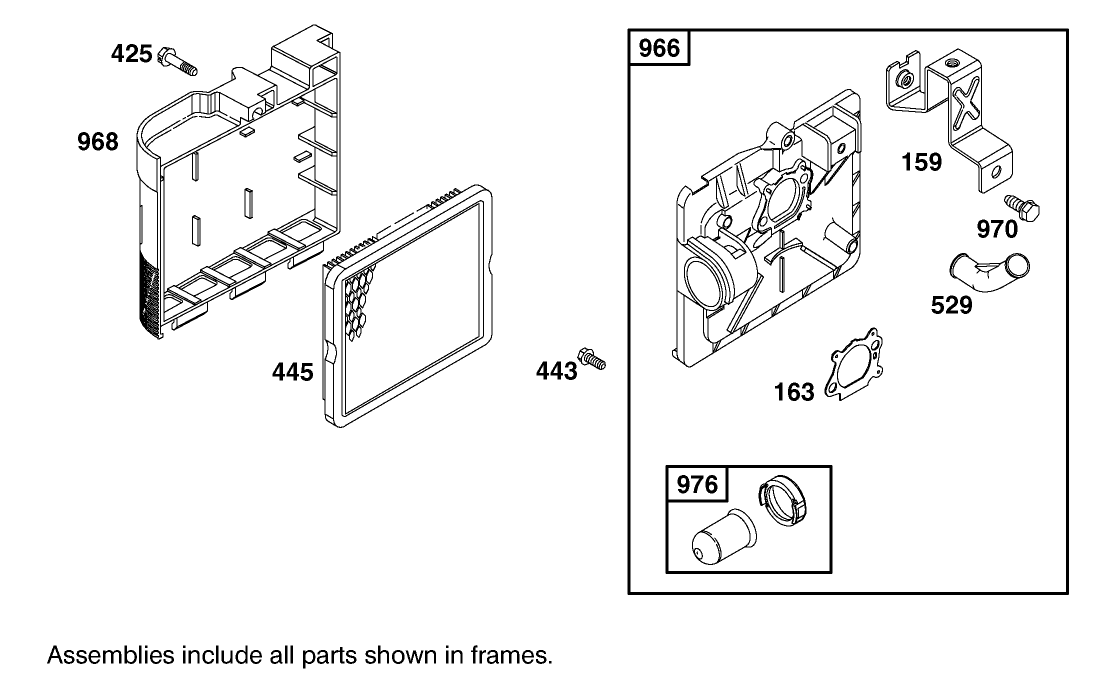 425

968

445

443

966

159

970

529

163

976

Assemblies include all parts shown in frames.