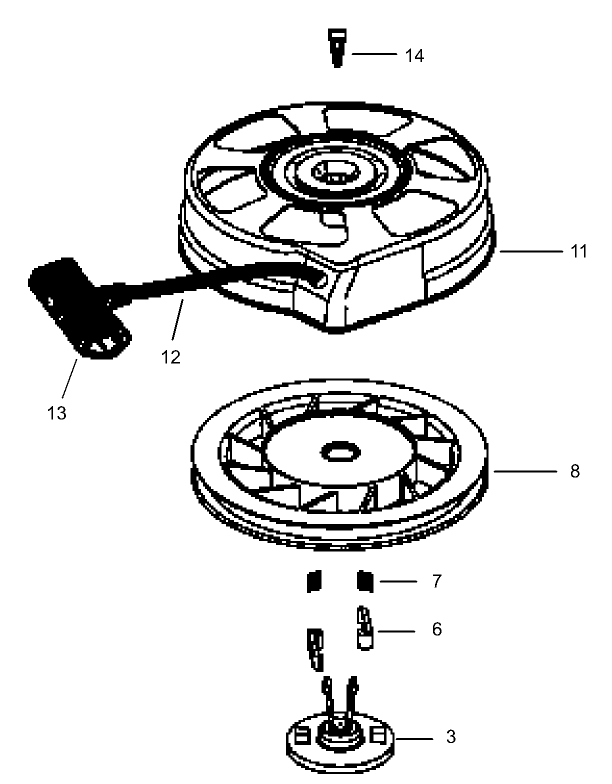 14

11

12

13

8

7

6

3