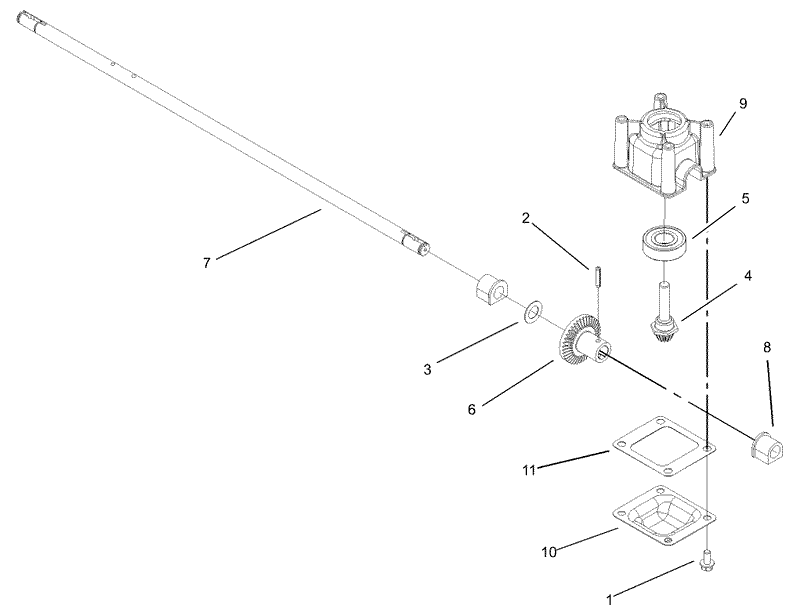 9
5
2
7
4
3
8
6
11
10
1