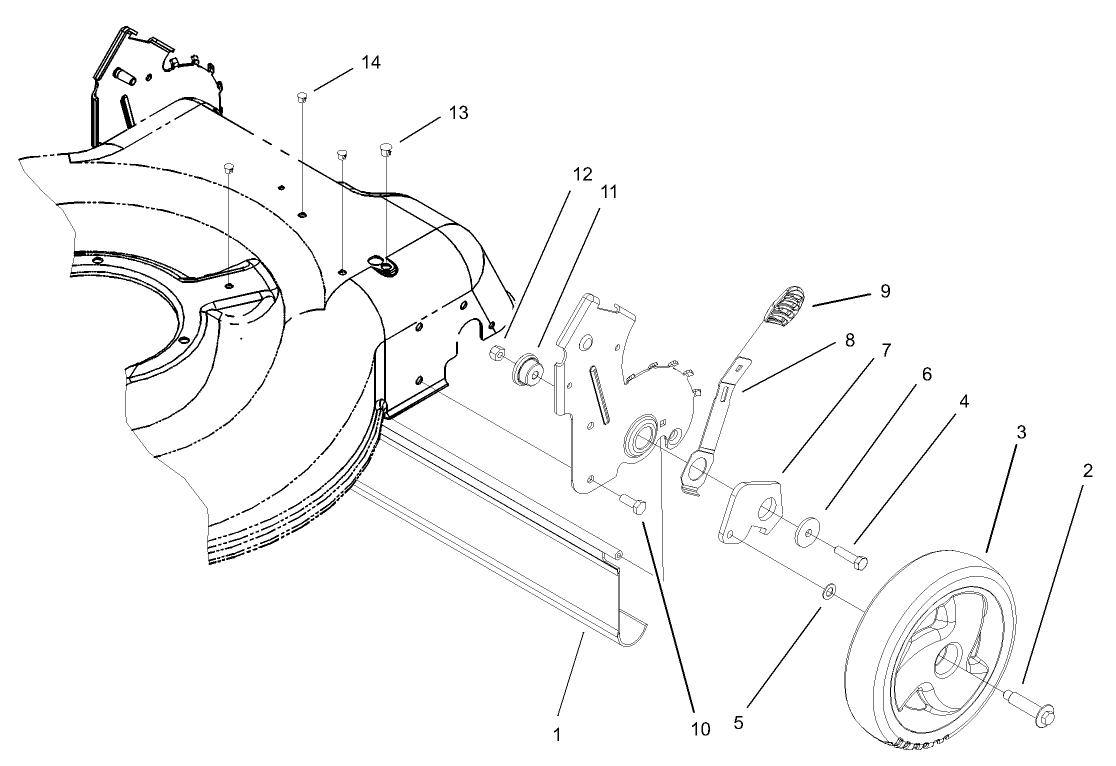 14
13
12
11
9
8
7
6
4
3
2
1
10
5