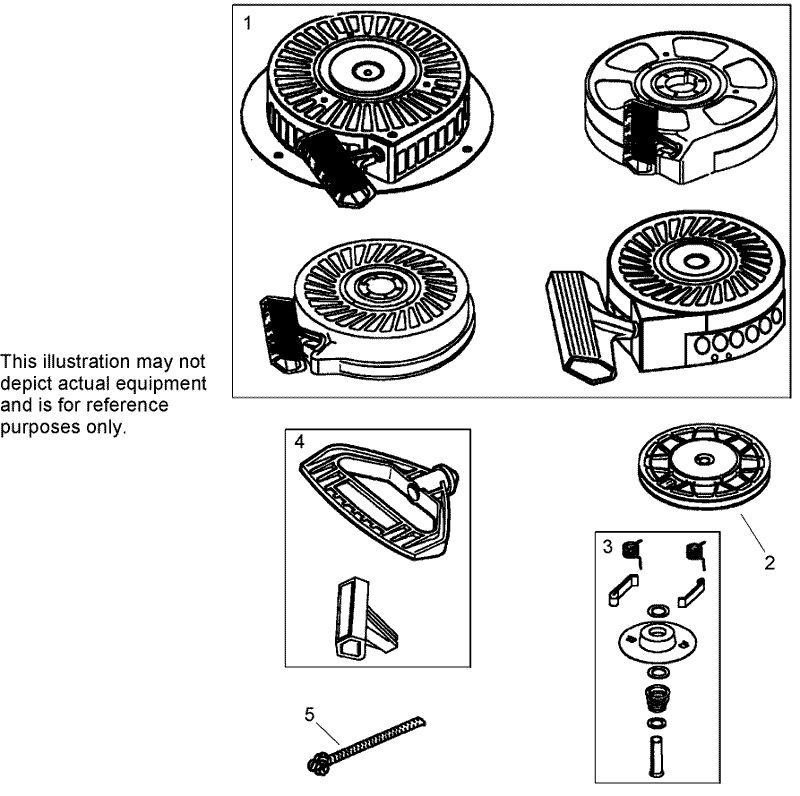 1

This illustration may not depict actual equipment and is for reference purposes only.

4

2

3

5