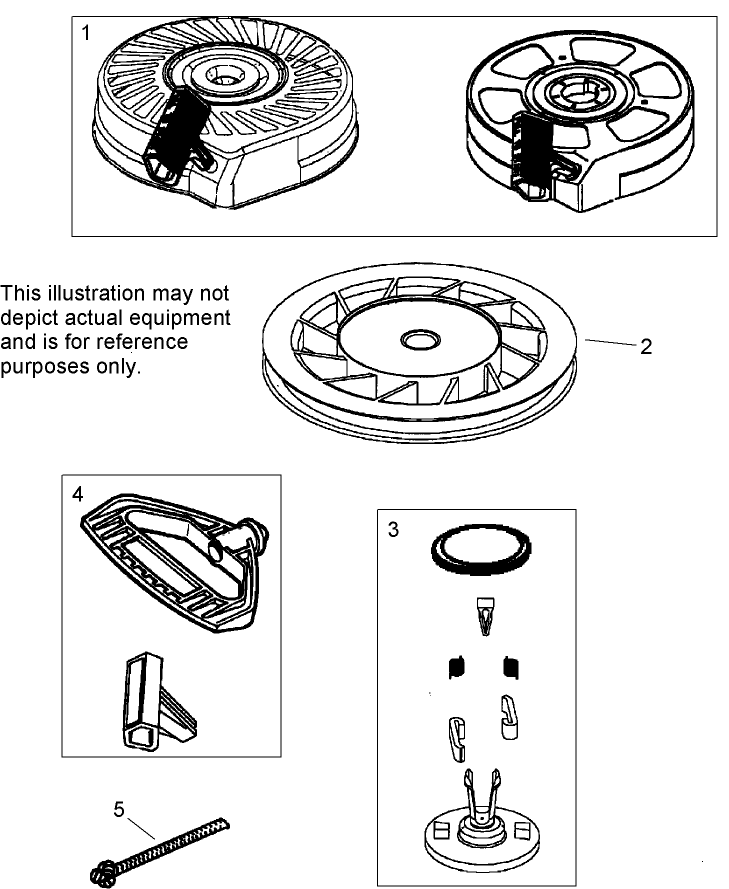 1

This illustration may not depict actual equipment and is for reference purposes only.

2

4

3

5