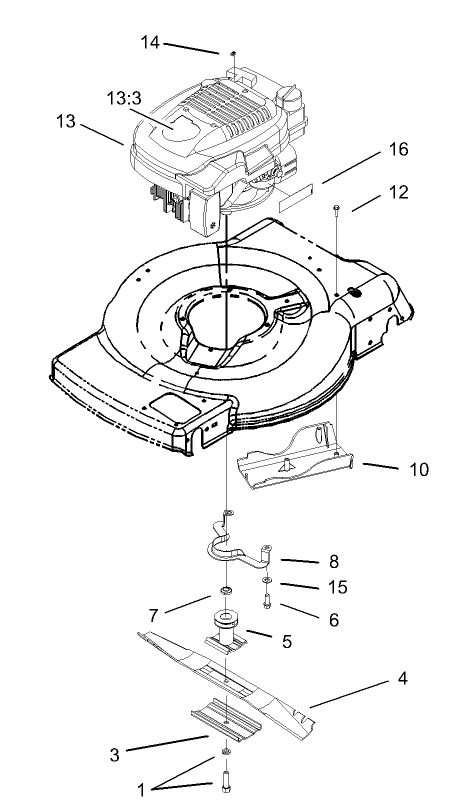 14
13:3
13
16
12
10
8
15
7
6
5
4
3
1