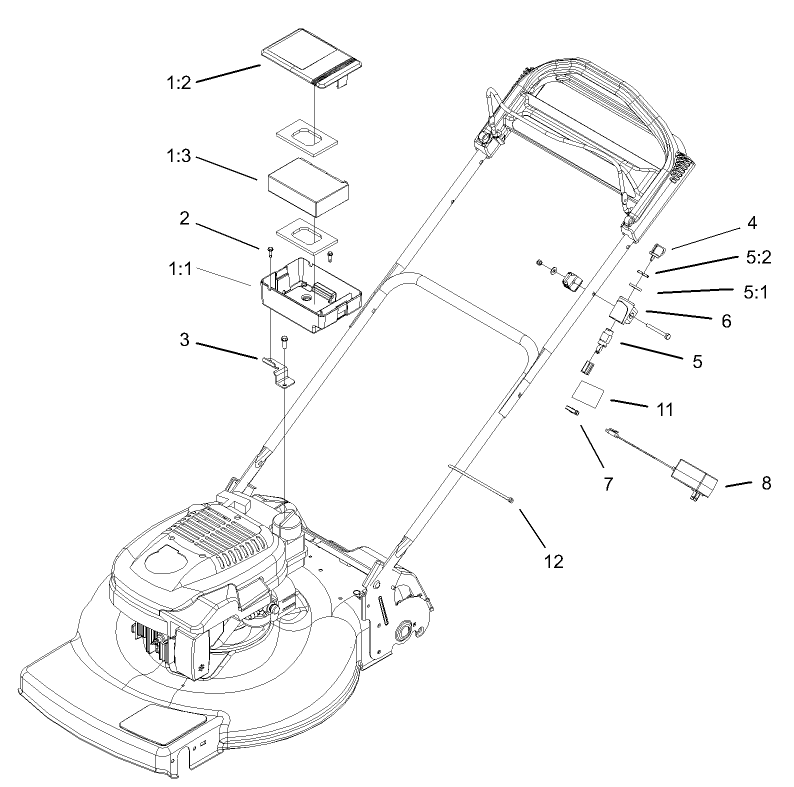 1:2
1:3
2
1:1
3
4
5:2
5:1
6
5
11
7
8
12