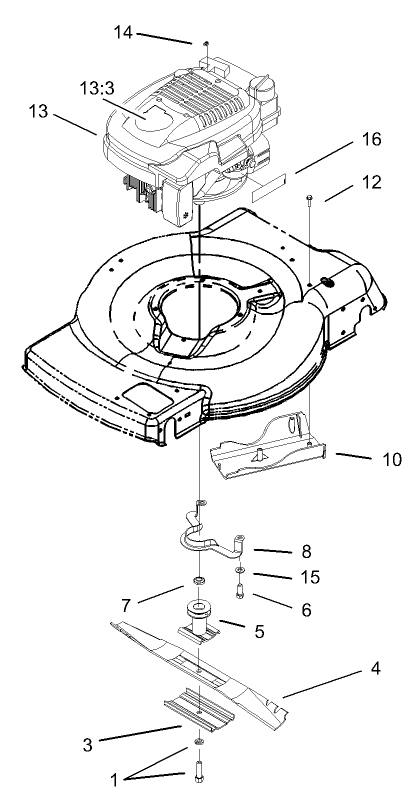 14
13:3
13
16
12
10
8
15
7
6
5
4
3
1