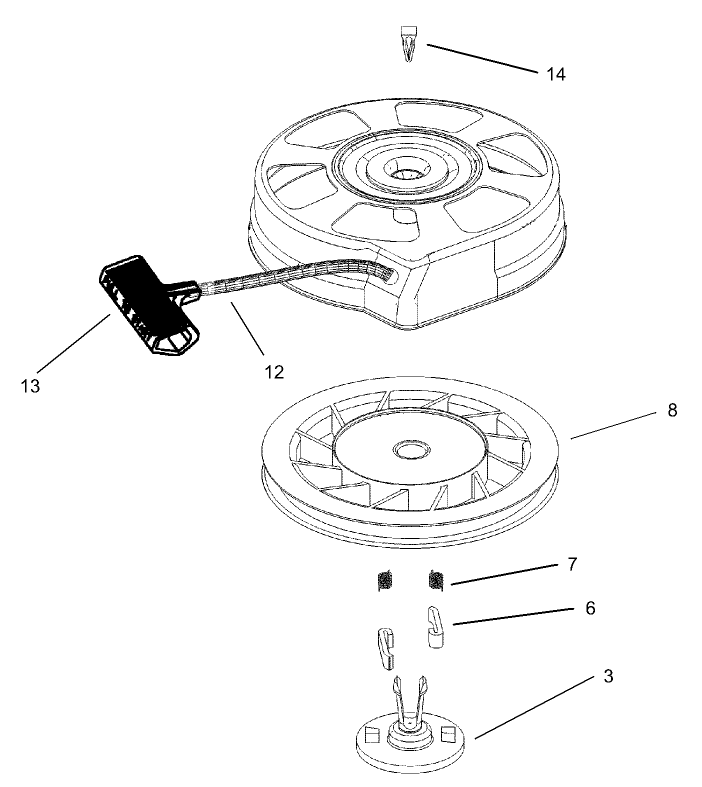 14
13
12
8
7
6
3