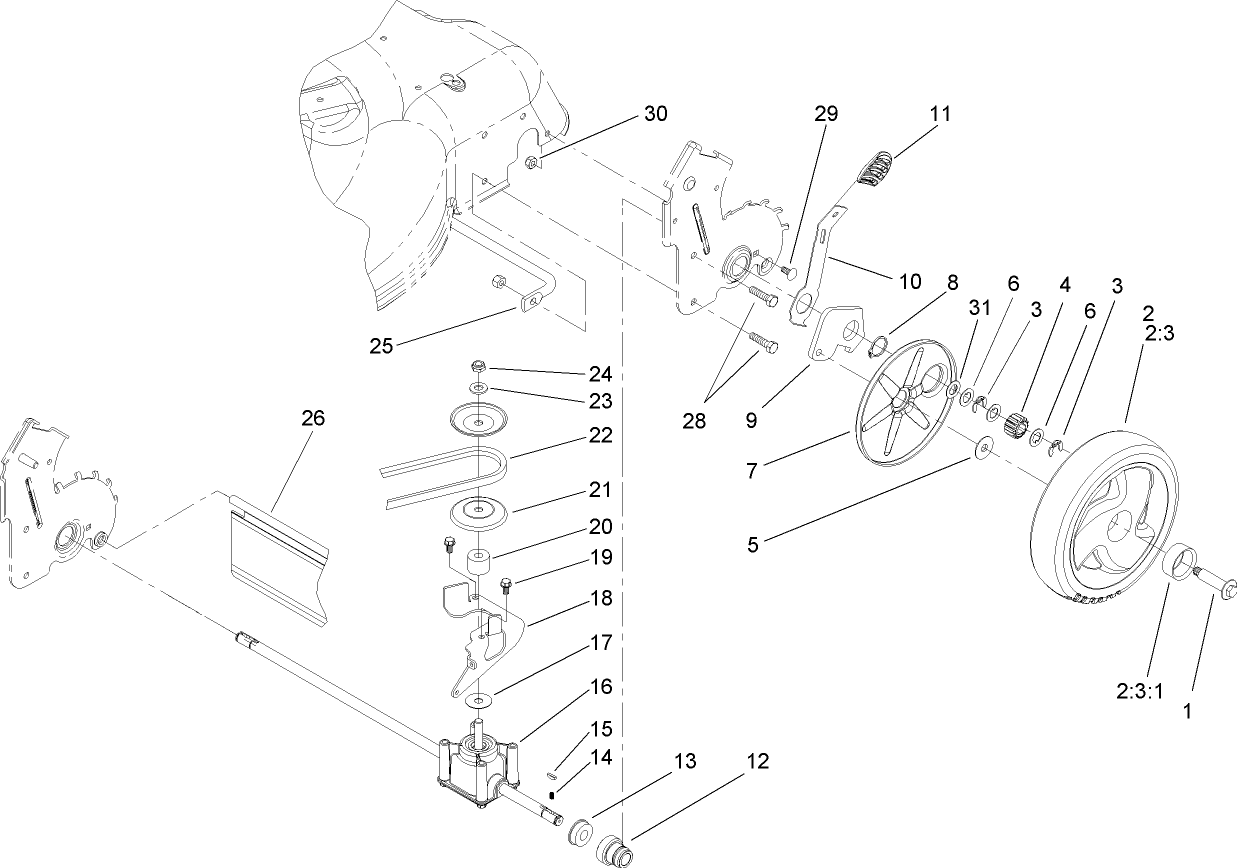 30
29
11
10
8
31
6
3
4
6
3
2
2:3
25
24
23
22
21
20
19
18
17
16
15
14
13
12
26
28
9
7
5
2:3:1
1