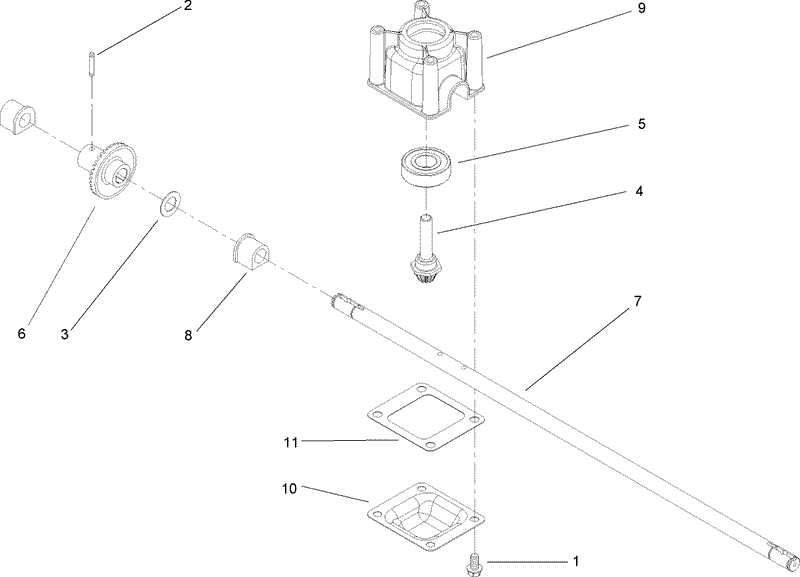 2
9
5
4
6
3
8
7
11
10
1