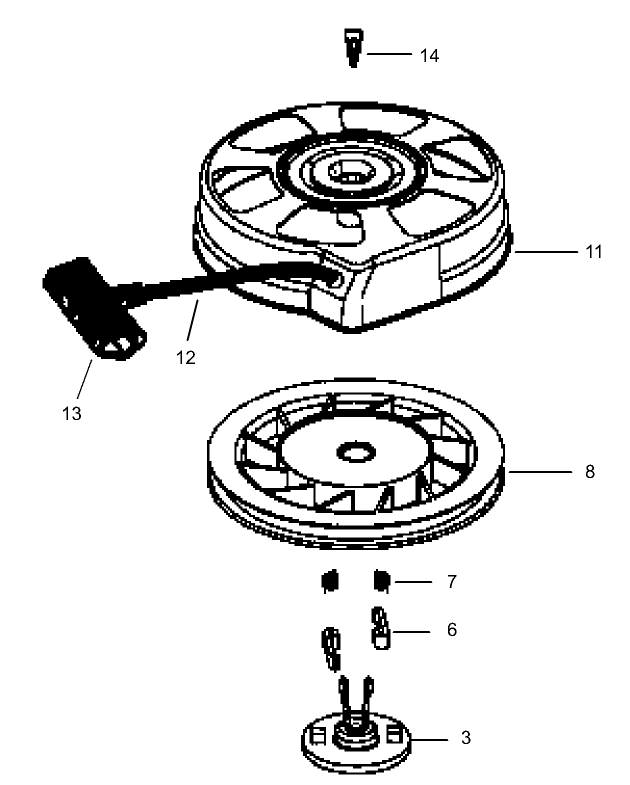 14
11
12
13
8
7
6
3