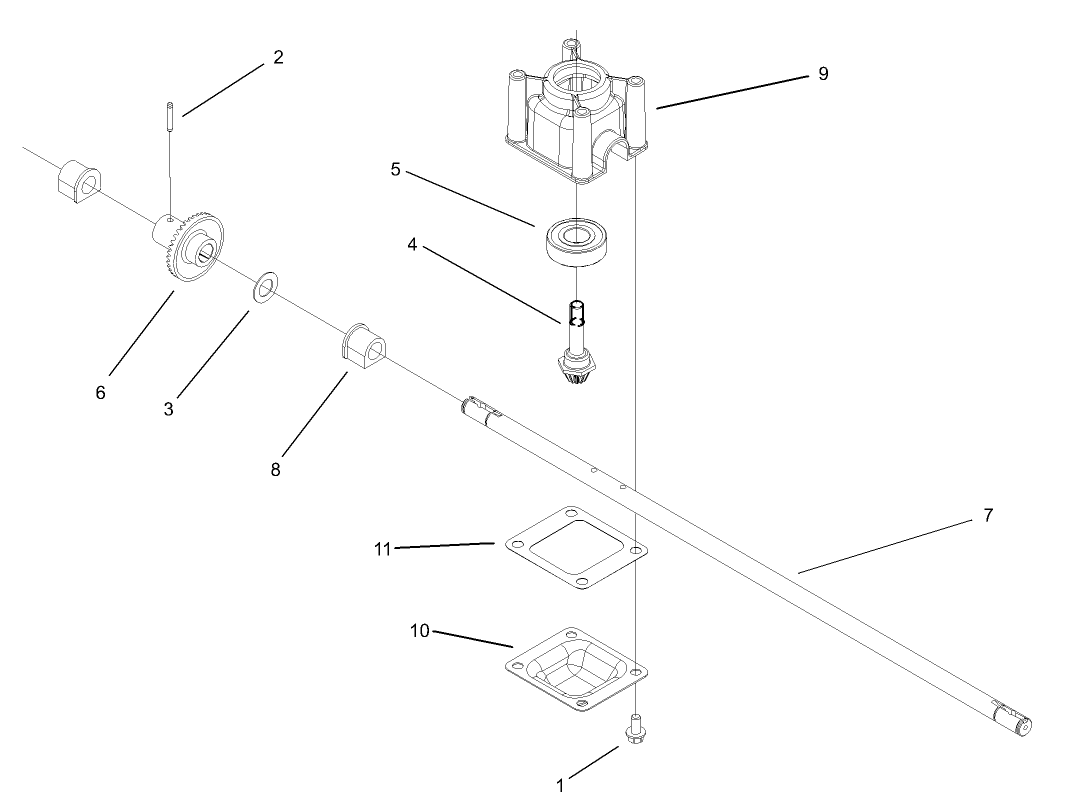 2
9
5
4
6
3
8
7
11
10
1