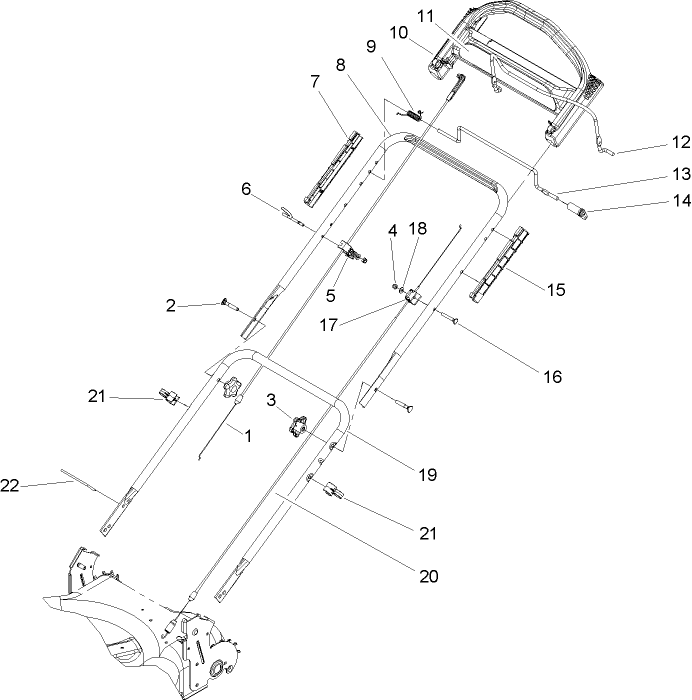 11
10
9
8
7
12
13
14
6
4
18
5
15
2
17
16
21
3
1
19
22
21
20