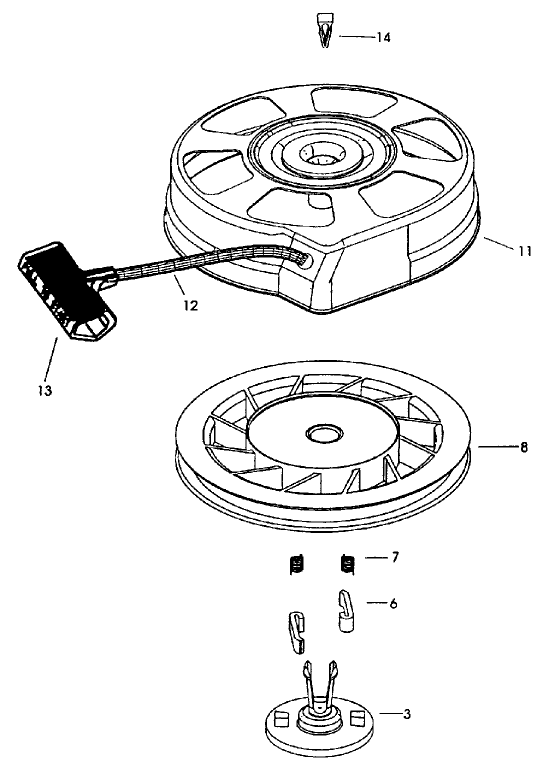 14

11

12

13

8

7

6

3