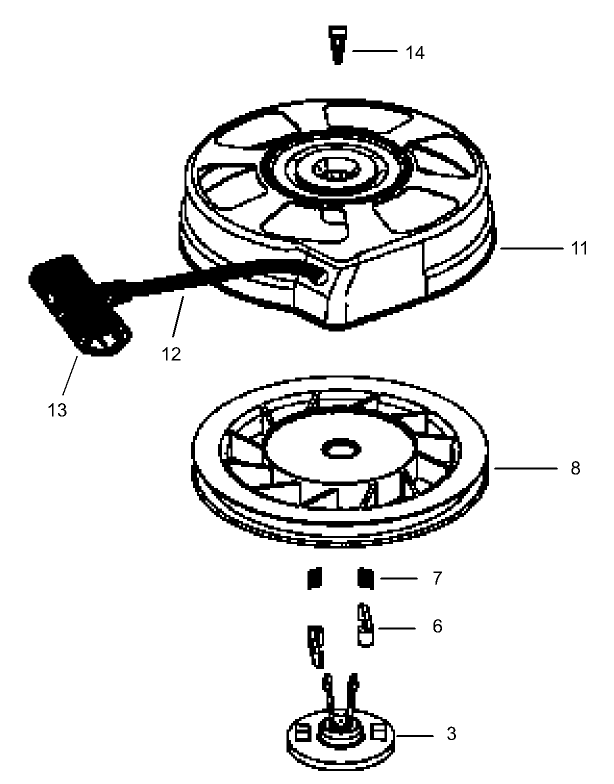 14
11
12
13
8
7
6
3