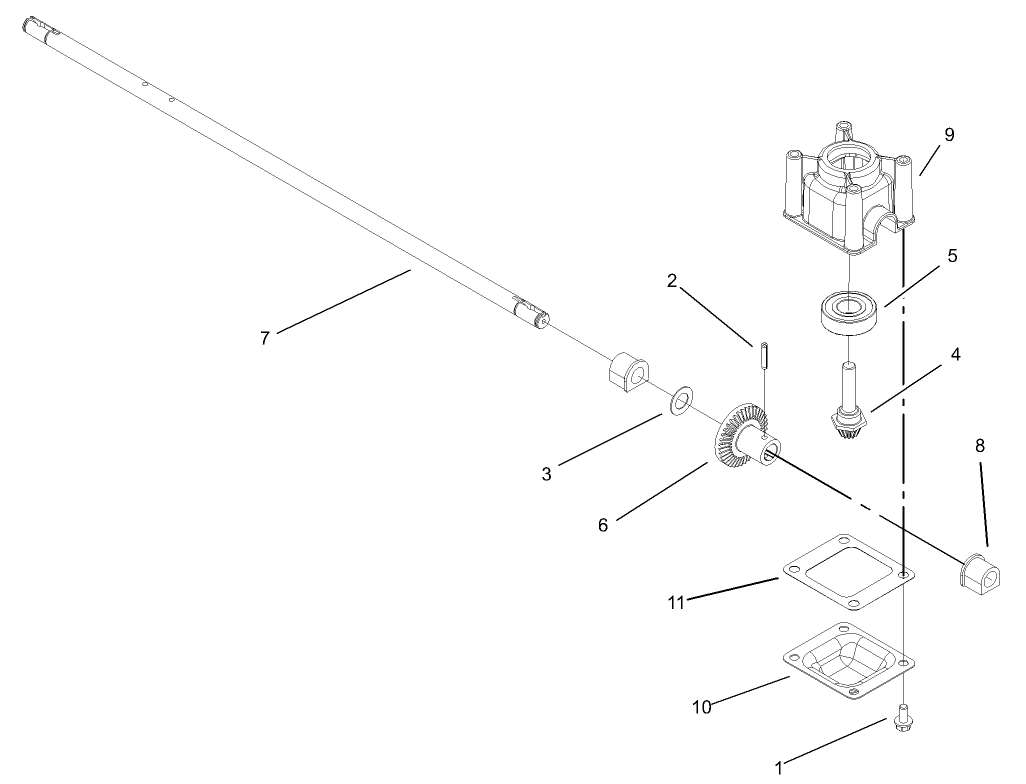 9
5
2
7
4
8
3
6
11
10
1