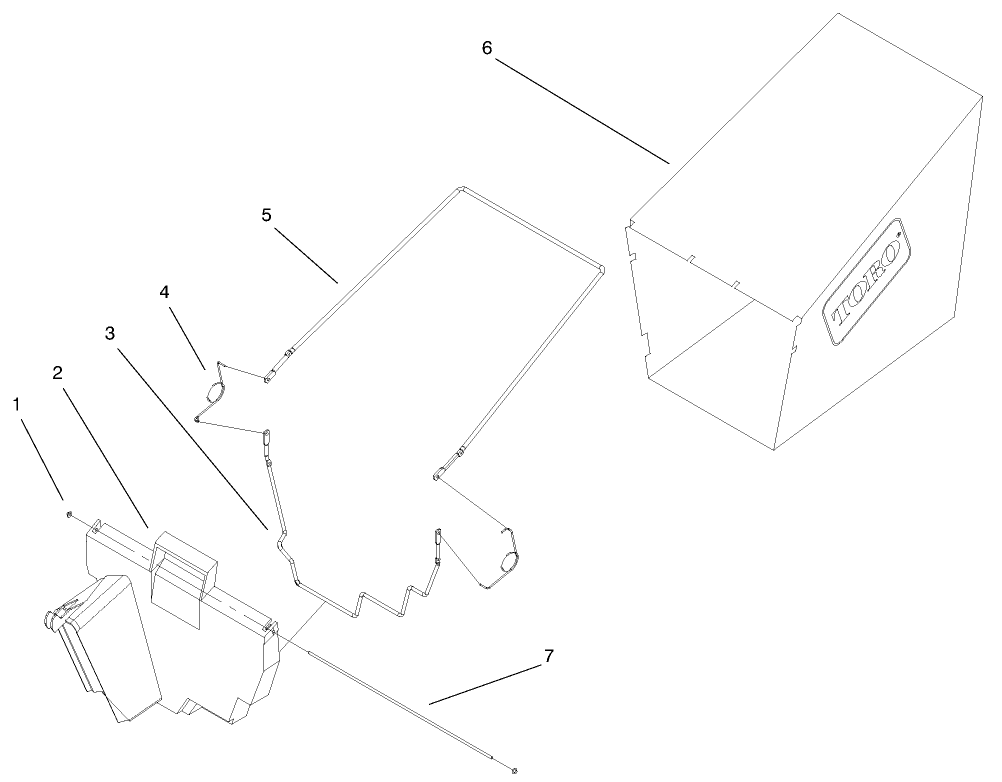 6
5
4
3
2
1
TORO
7