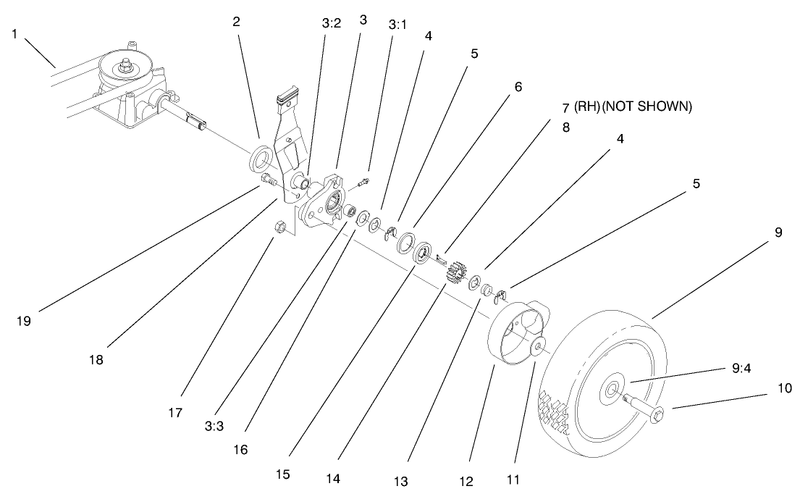 1
2
3:2
3
3:1
4
5
6
7 (RH)(NOT SHOWN)
8
4
5
9
9:4
10
19
18
17
3:3
16
15
14
13
12
11