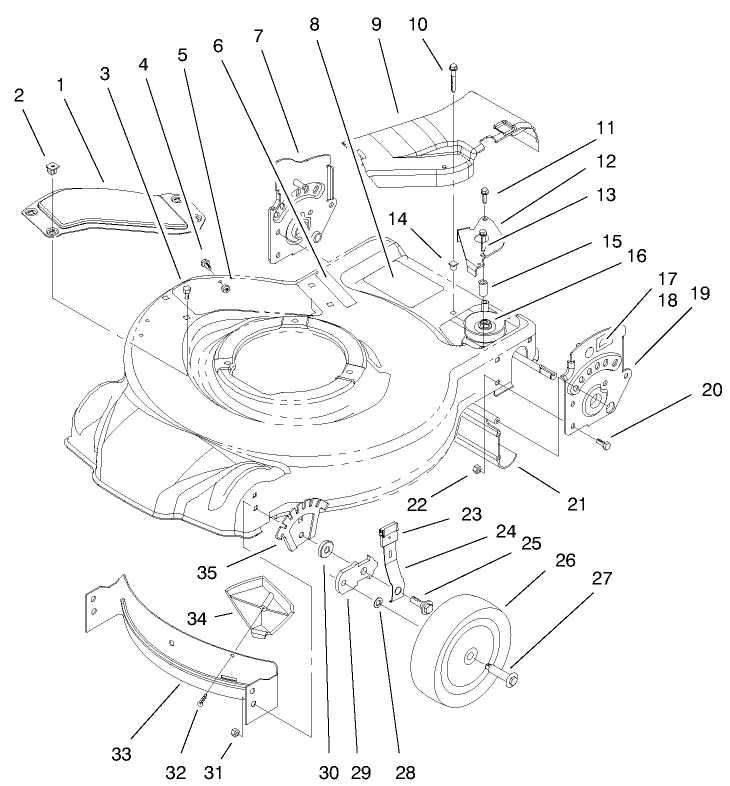 2 1 3 4 5 6 7 8 9 10

11
12
13
14
15
16
17
18
19
20
21
22
23
24
25
26
27
35
34
33
32
31
30
29
28