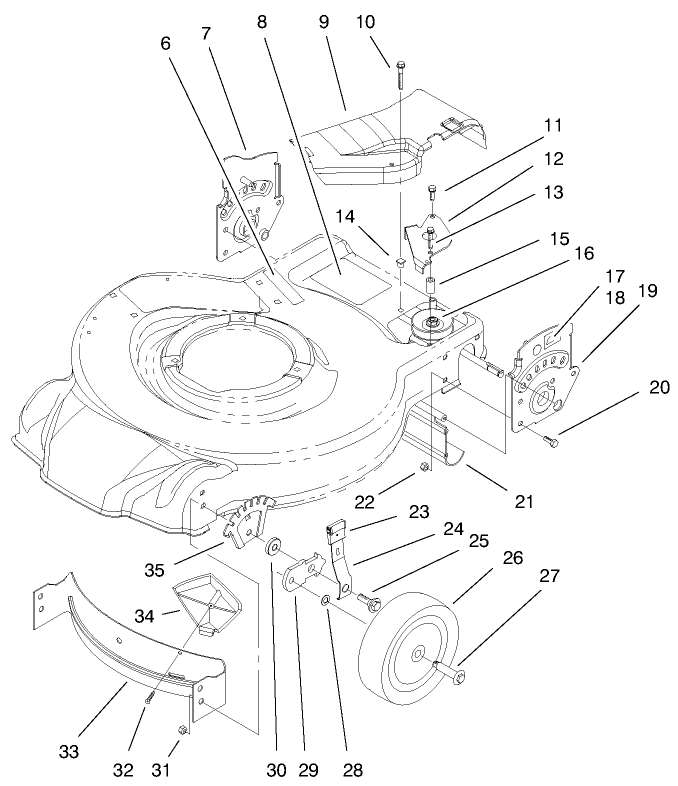 6
7
8
9
10
11
12
13
14
15
16
17
18
19
20
21
22
23
24
25
26
27
35
34
33
32
31
30
29
28