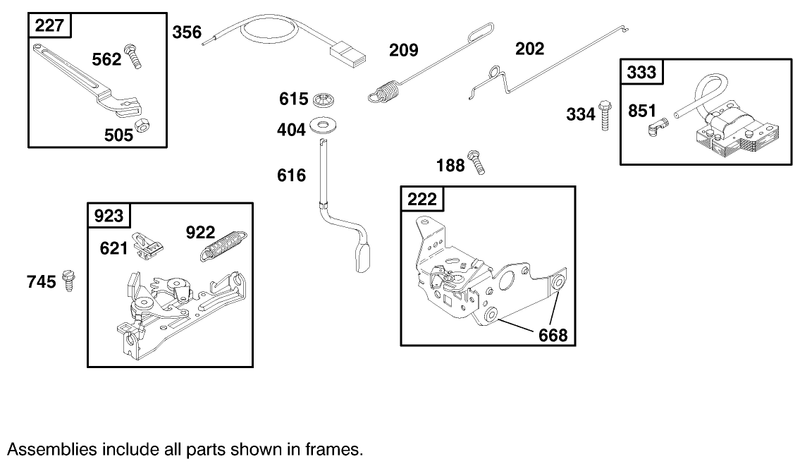 227
562
505
356
209
202
333
851
334
615
404
616
188
222
668
923
621
922
745

Assemblies include all parts shown in frames.