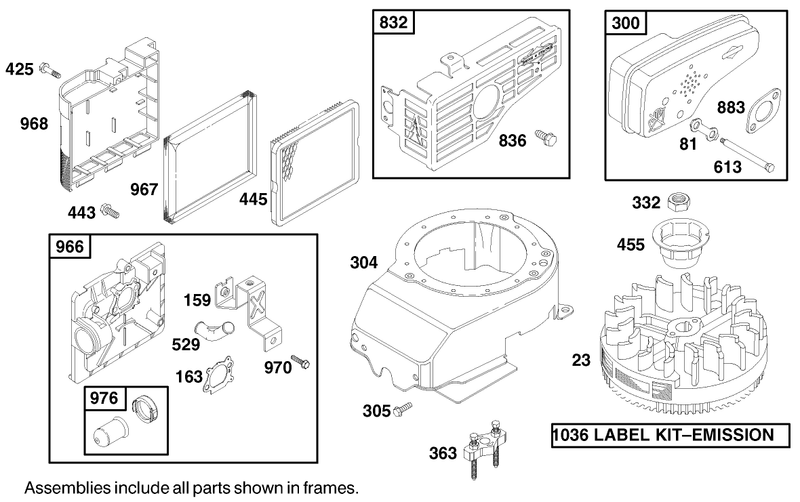 425
968
967
443
445
832
836
300
883
81
613
332
455
966
159
529
163
970
976
304
305
363
23
1036 LABEL KIT–EMISSION
Assemblies include all parts shown in frames.