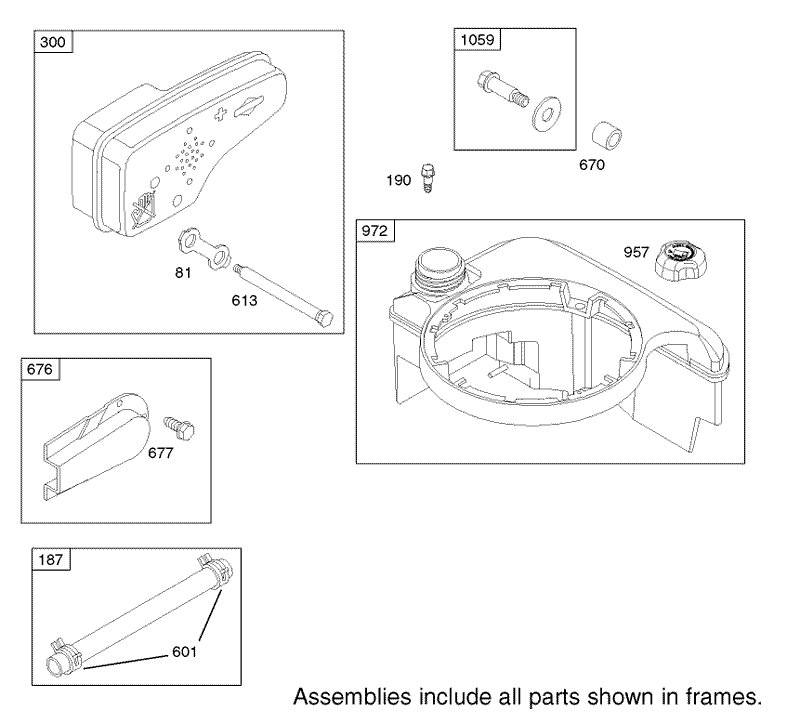 300

81

613

1059

670

190

972

957

676

677

187

601

Assemblies include all parts shown in frames.