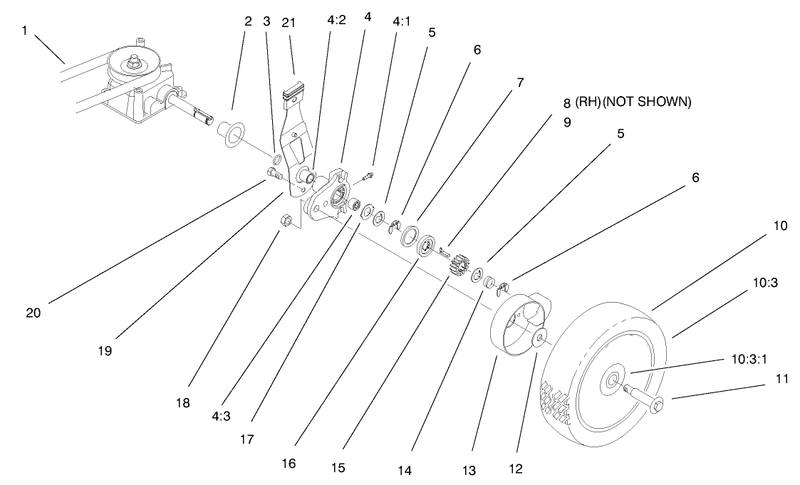 1
2
3
21
4:2
4
4:1
5
6
7
8 (RH)(NOT SHOWN)
9
5
6
10
10:3
10:3:1
11
20
19
18
4:3
17
16
15
14
13
12