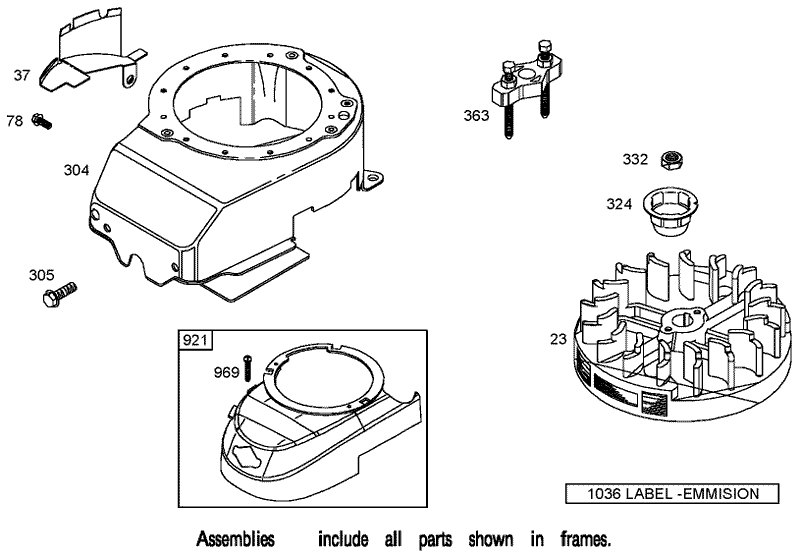 37

78

304

305

363

332

324

23

921

969

1036 LABEL -EMMISION

Assemblies include all parts shown in frames.