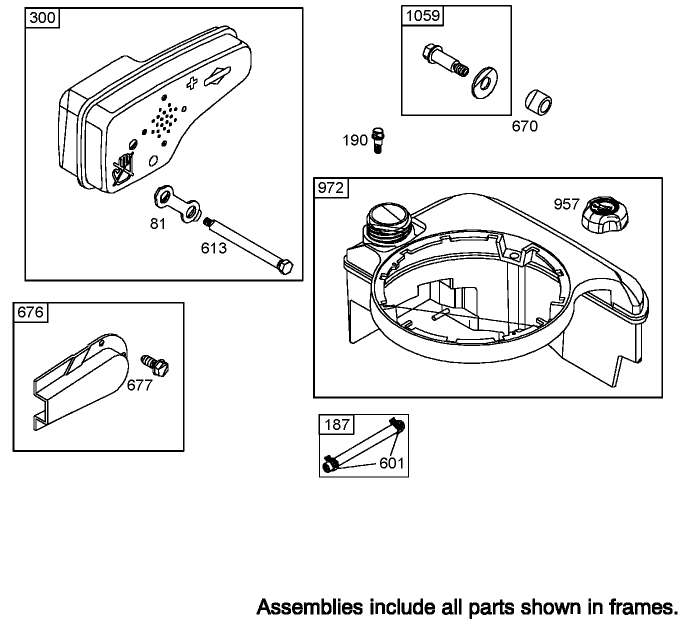 300
81
613
1059
670
190
972
957
676
677
187
601
Assemblies include all parts shown in frames.