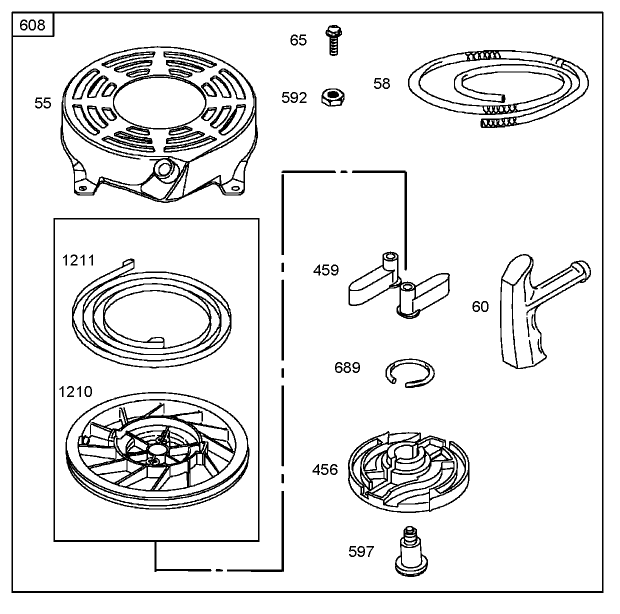 608

65

55

592

58

1211

459

60

689

1210

456

597